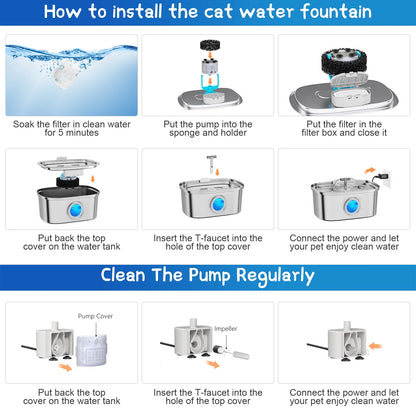 How to install the cat water fountain

Soak the filter in clean water for 5 minutes

Put the pump into the sponge and holder

Put the filter in the filter box and close it

Put back the top cover on the water tank

Insert the T-faucet into the hole of the top cover

Connect the power and let your pet enjoy clean water

Clean The Pump Regularly

Pump Cover

Impeller

Put back the top cover on the water tank

Insert the T-faucet into the hole of the top cover

Connect the power and let your pet enjoy clean water