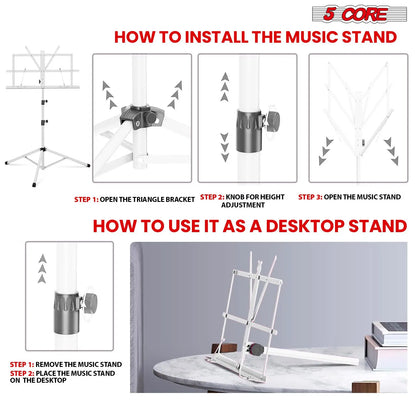 5 CORE

HOW TO INSTALL THE MUSIC STAND

STEP 1: OPEN THE TRIANGLE BRACKET

STEP 2: KNOB FOR HEIGHT ADJUSTMENT

STEP 3: OPEN THE MUSIC STAND

HOW TO USE IT AS A DESKTOP STAND

STEP 1: REMOVE THE MUSIC STAND
STEP 2: PLACE THE MUSIC STAND ON THE DESKTOP