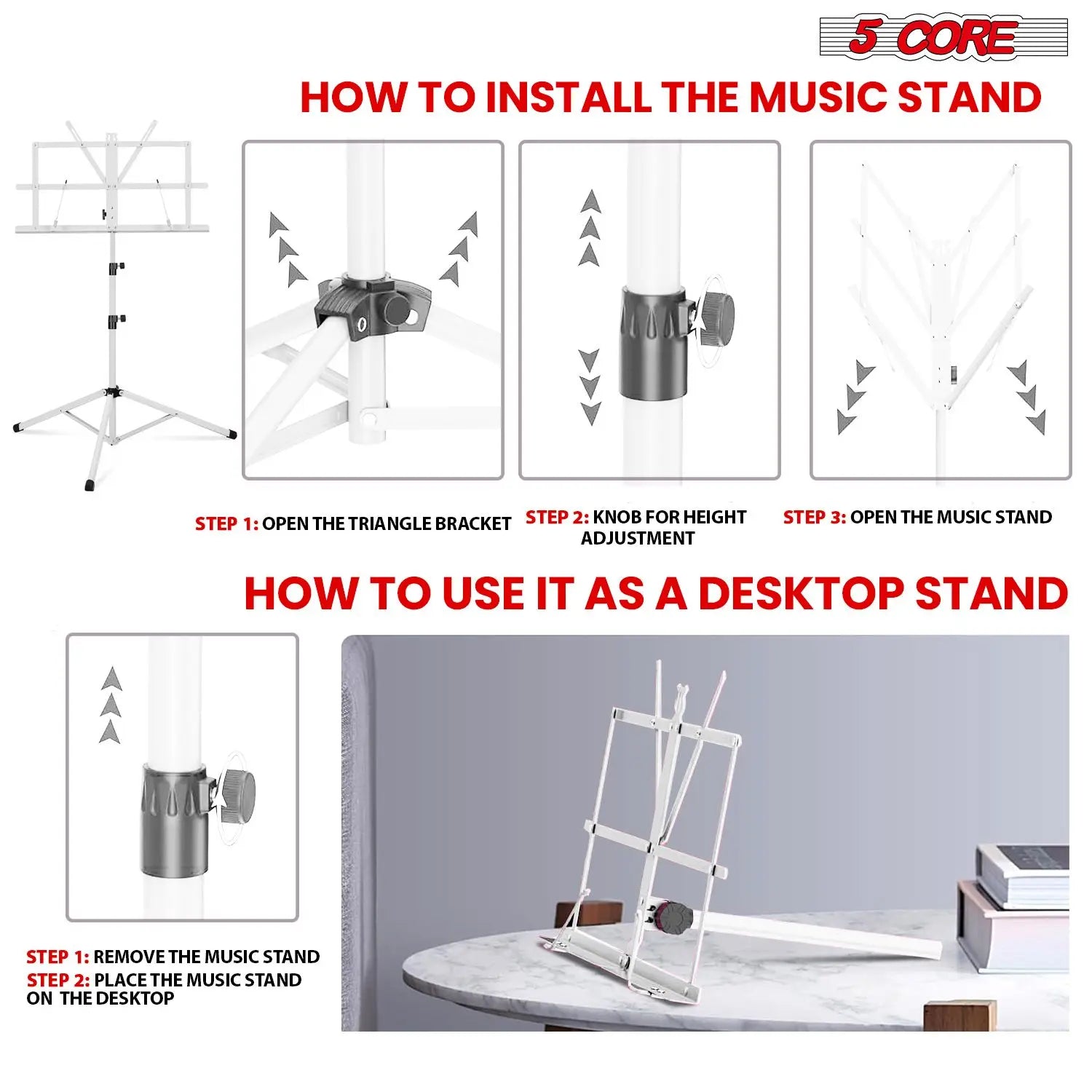 5 CORE

HOW TO INSTALL THE MUSIC STAND

STEP 1: OPEN THE TRIANGLE BRACKET

STEP 2: KNOB FOR HEIGHT ADJUSTMENT

STEP 3: OPEN THE MUSIC STAND

HOW TO USE IT AS A DESKTOP STAND

STEP 1: REMOVE THE MUSIC STAND
STEP 2: PLACE THE MUSIC STAND ON THE DESKTOP