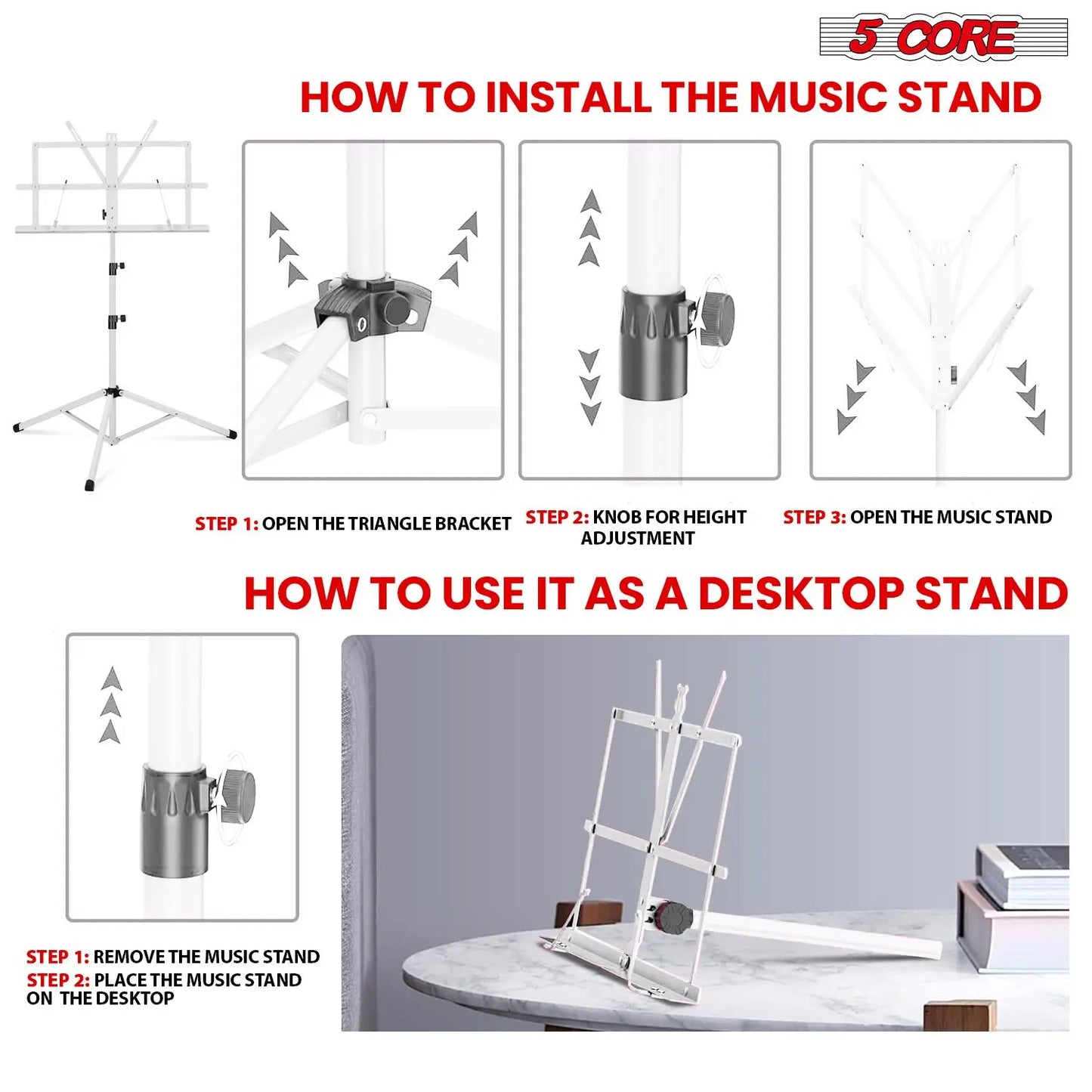 5 CORE

HOW TO INSTALL THE MUSIC STAND

STEP 1: OPEN THE TRIANGLE BRACKET

STEP 2: KNOB FOR HEIGHT ADJUSTMENT

STEP 3: OPEN THE MUSIC STAND

HOW TO USE IT AS A DESKTOP STAND

STEP 1: REMOVE THE MUSIC STAND
STEP 2: PLACE THE MUSIC STAND ON THE DESKTOP