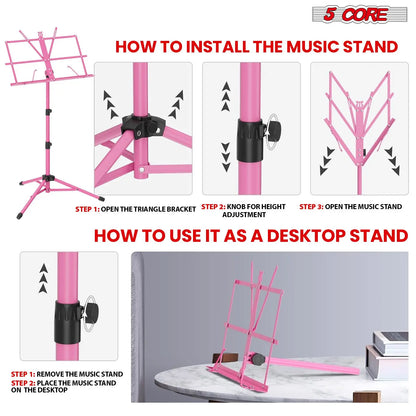 5 CORE

HOW TO INSTALL THE MUSIC STAND

STEP 1: OPEN THE TRIANGLE BRACKET

STEP 2: KNOB FOR HEIGHT ADJUSTMENT

STEP 3: OPEN THE MUSIC STAND

HOW TO USE IT AS A DESKTOP STAND

STEP 1: REMOVE THE MUSIC STAND
STEP 2: PLACE THE MUSIC STAND ON THE DESKTOP