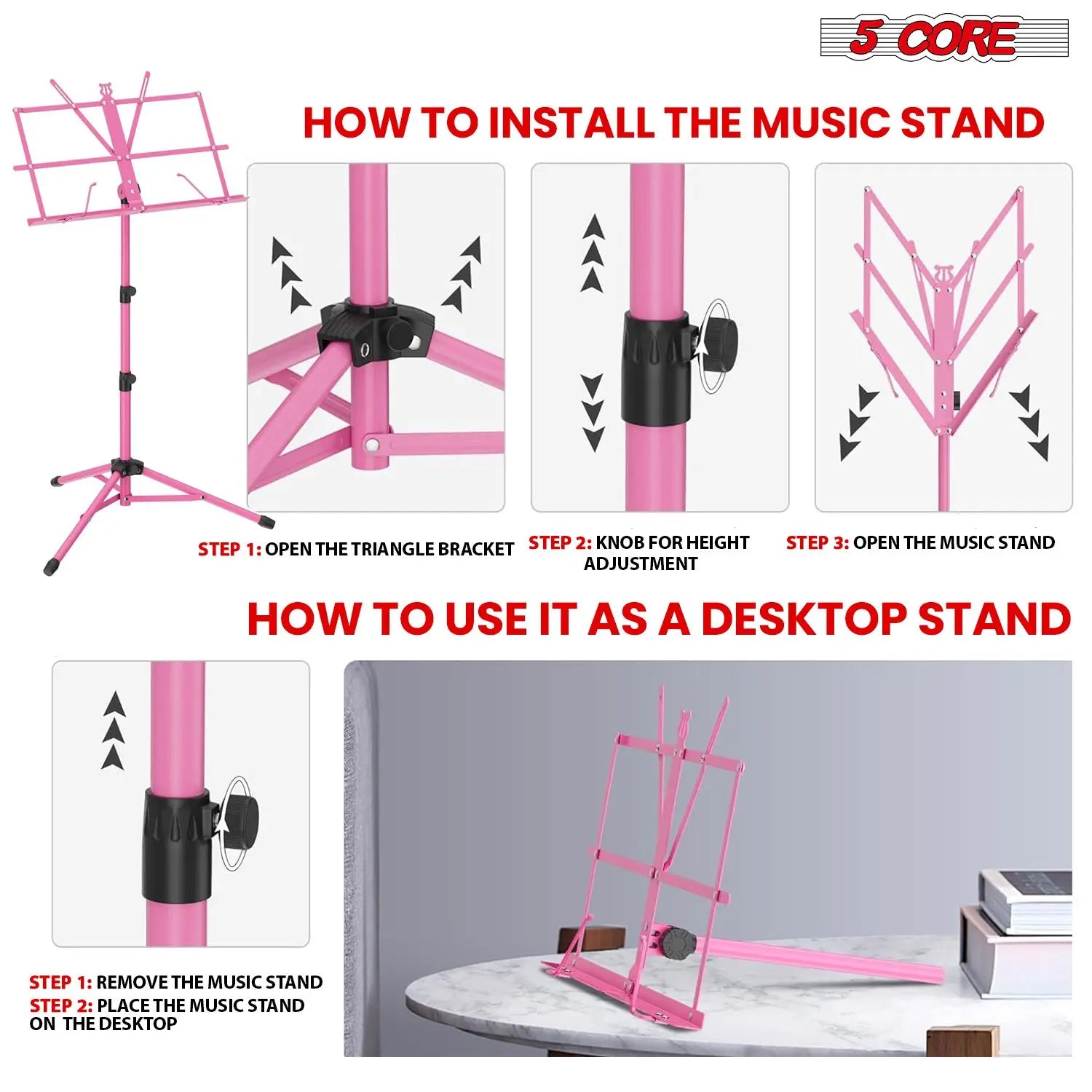 5 CORE

HOW TO INSTALL THE MUSIC STAND

STEP 1: OPEN THE TRIANGLE BRACKET

STEP 2: KNOB FOR HEIGHT ADJUSTMENT

STEP 3: OPEN THE MUSIC STAND

HOW TO USE IT AS A DESKTOP STAND

STEP 1: REMOVE THE MUSIC STAND
STEP 2: PLACE THE MUSIC STAND ON THE DESKTOP