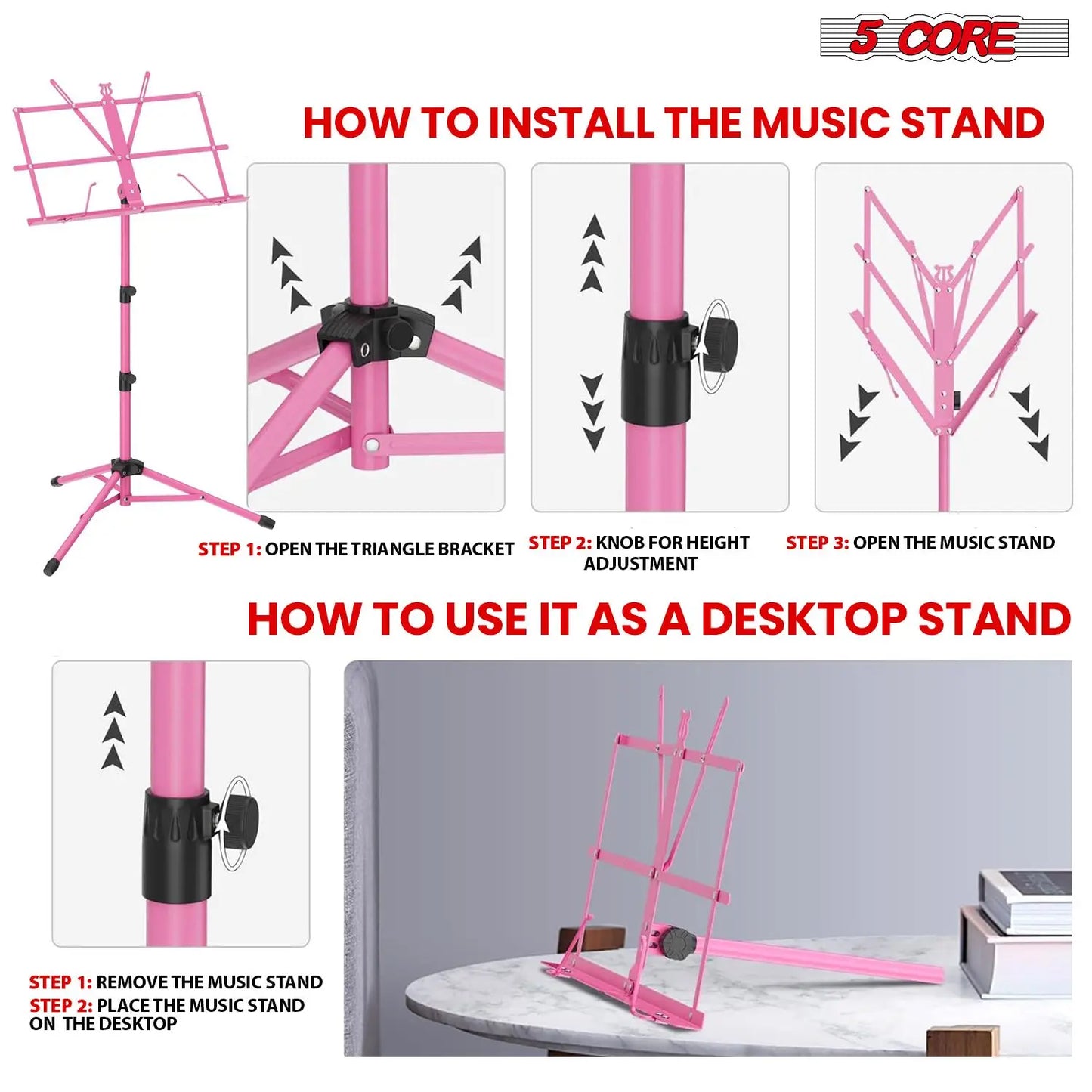 5 CORE

HOW TO INSTALL THE MUSIC STAND

STEP 1: OPEN THE TRIANGLE BRACKET

STEP 2: KNOB FOR HEIGHT ADJUSTMENT

STEP 3: OPEN THE MUSIC STAND

HOW TO USE IT AS A DESKTOP STAND

STEP 1: REMOVE THE MUSIC STAND
STEP 2: PLACE THE MUSIC STAND ON THE DESKTOP