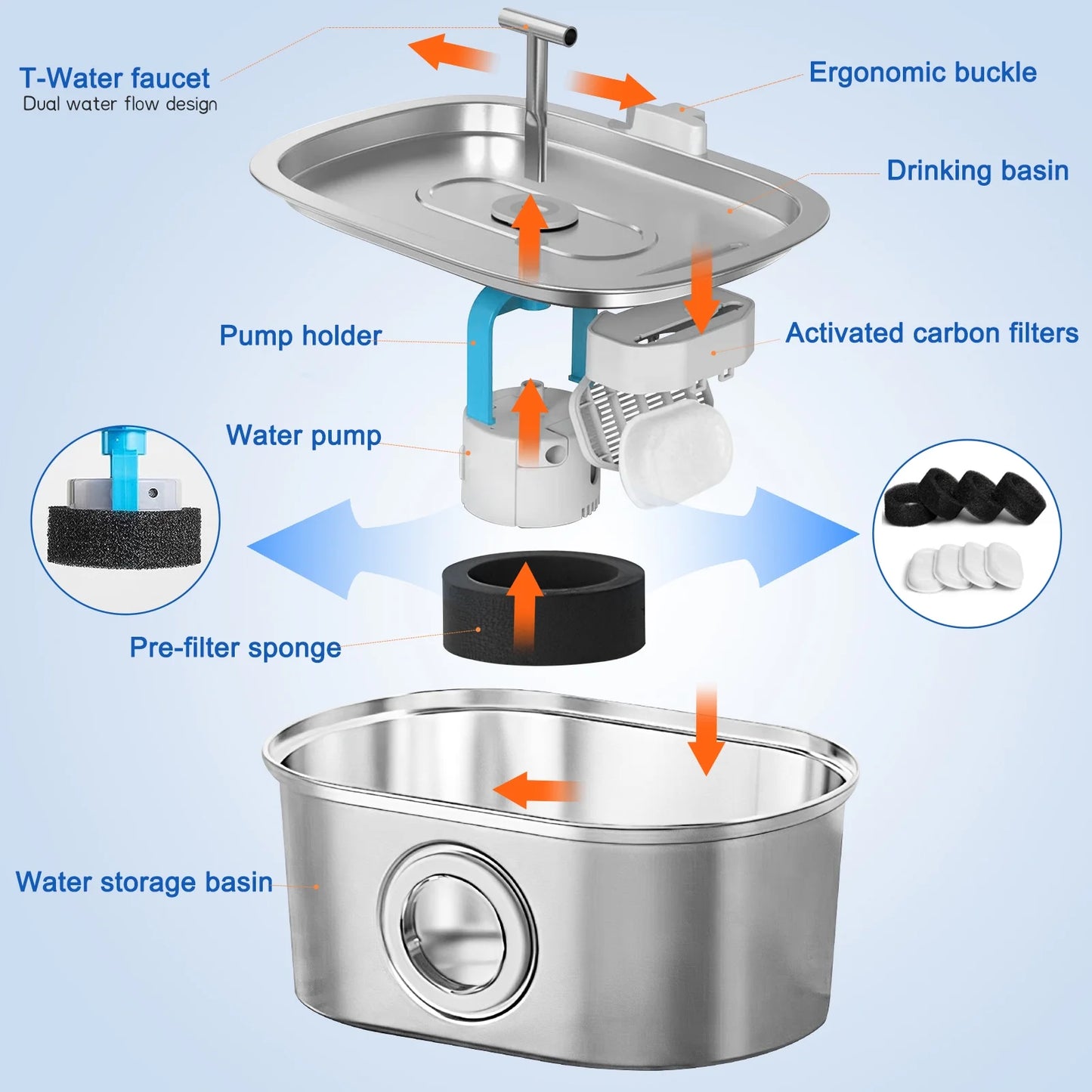 T-Water faucet
Dual water flow design

Ergonomic buckle

Drinking basin

Pump holder

Activated carbon filters

Water pump

Pre-filter sponge

Water storage basin