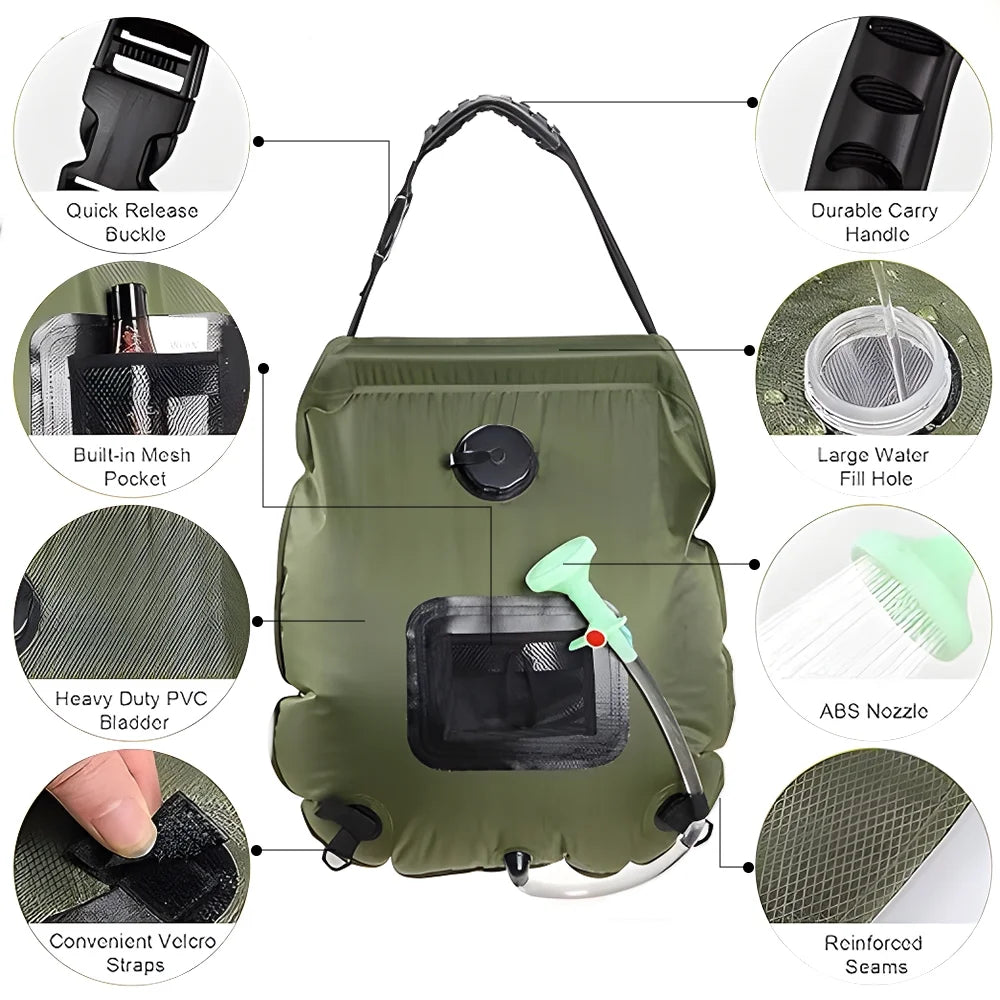 Quick Release Buckle

Built-in Mesh Pocket

Heavy Duty PVC Bladder

Convenient Velcro Straps

Durable Carry Handle

Large Water Fill Hole

ABS Nozzle

Reinforced Seams