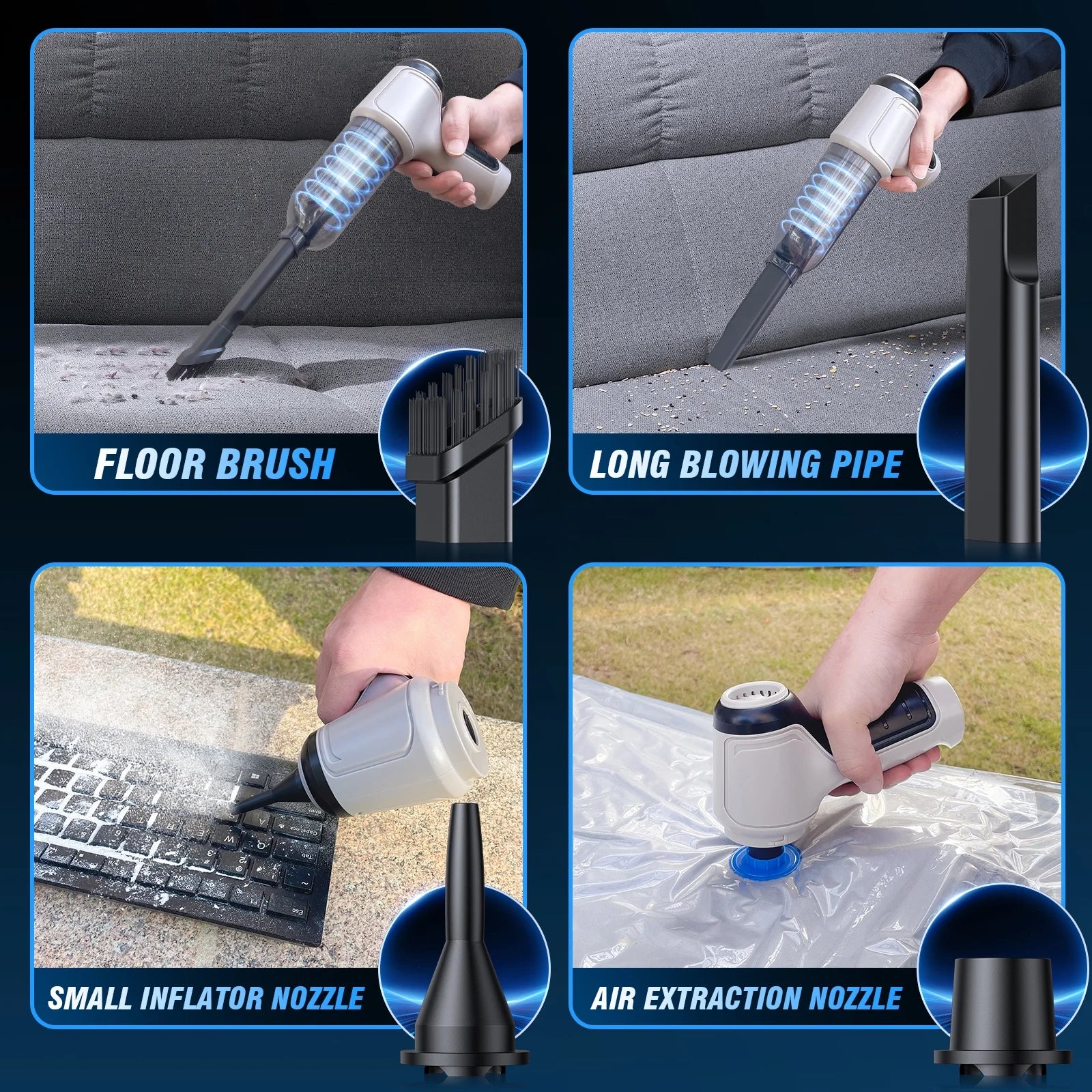 FLOOR BRUSH

LONG BLOWING PIPE

SMALL INFLATOR NOZZLE

AIR EXTRACTION NOZZLE