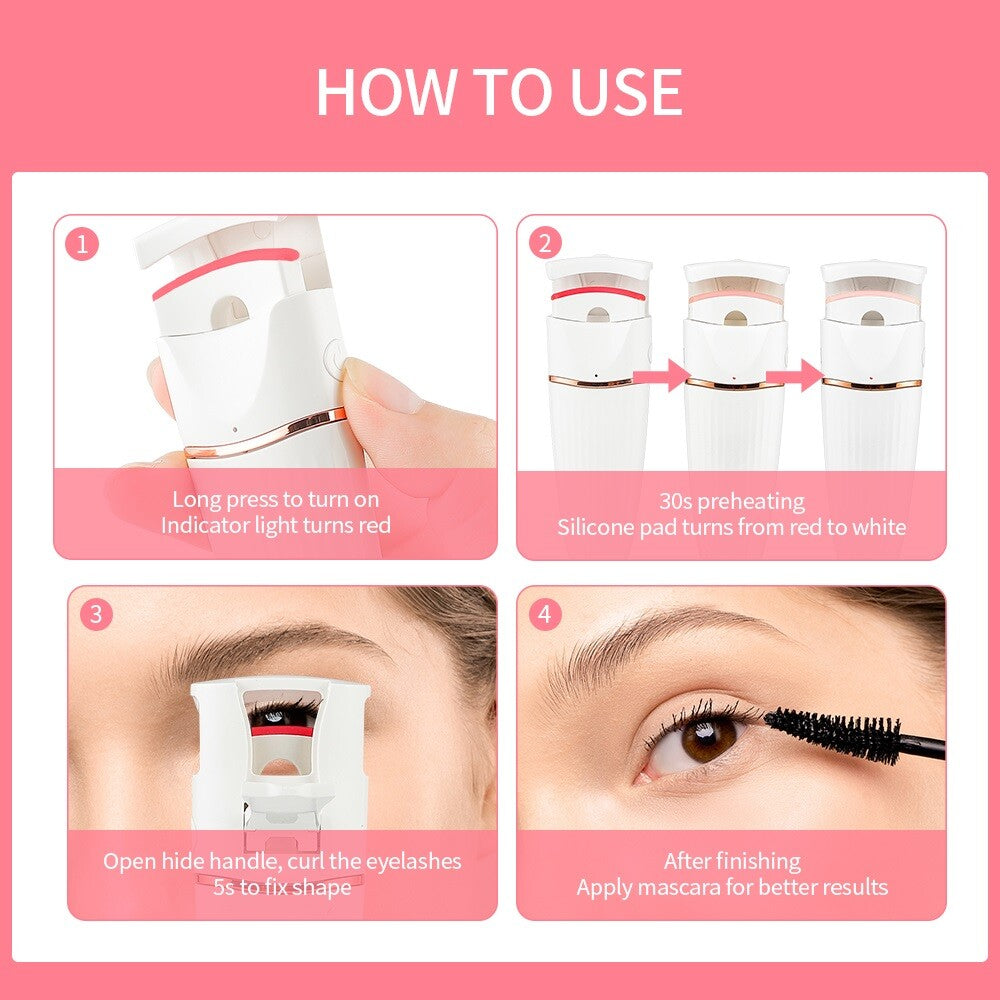 HOW TO USE

1
Long press to turn on
Indicator light turns red

2
30s preheating
Silicone pad turns from red to white

3
Open hide handle, curl the eyelashes
5s to fix shape

4
After finishing
Apply mascara for better results