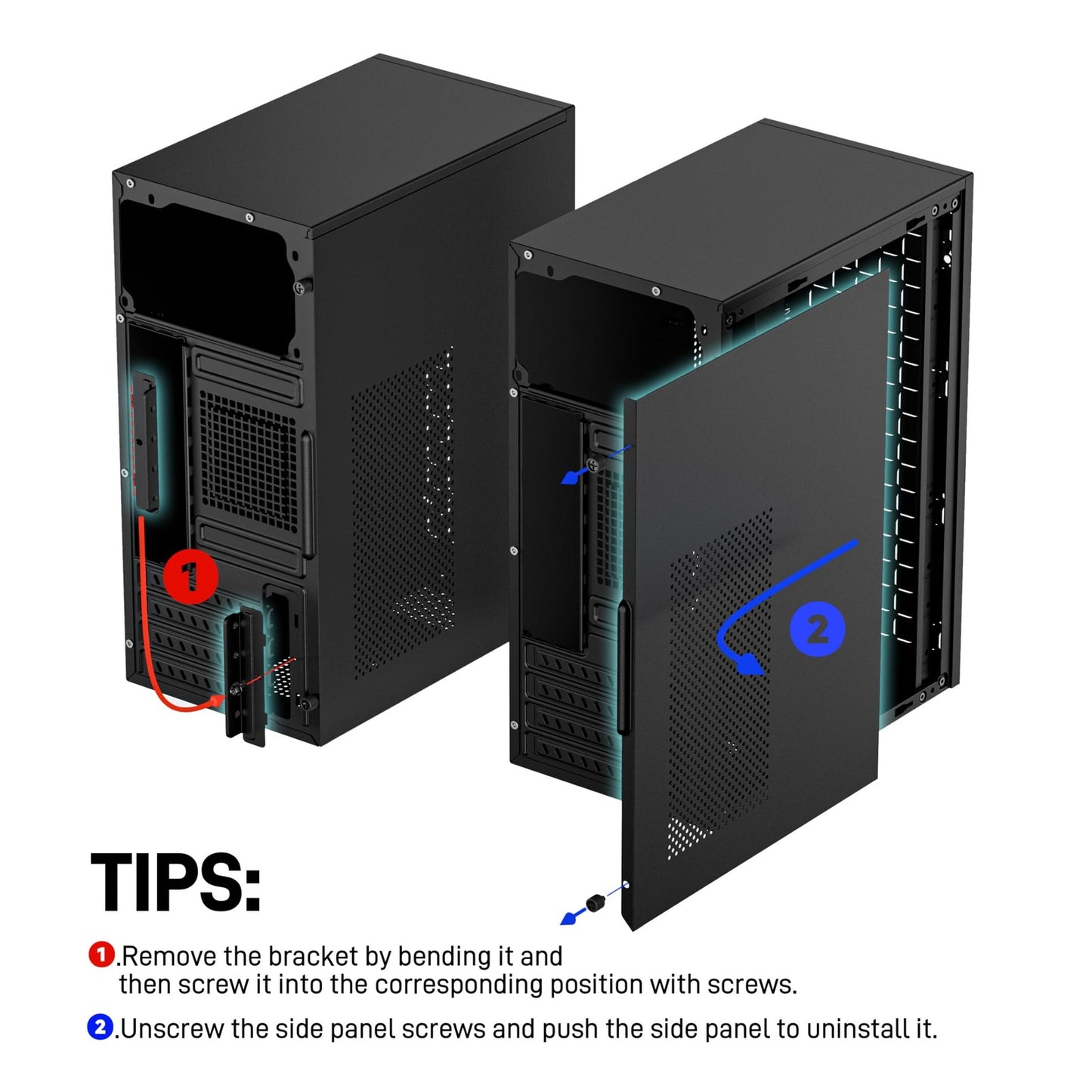 1

2

TIPS:

1.Remove the bracket by bending it and then screw it into the corresponding position with screws.

2.Unscrew the side panel screws and push the side panel to uninstall it.