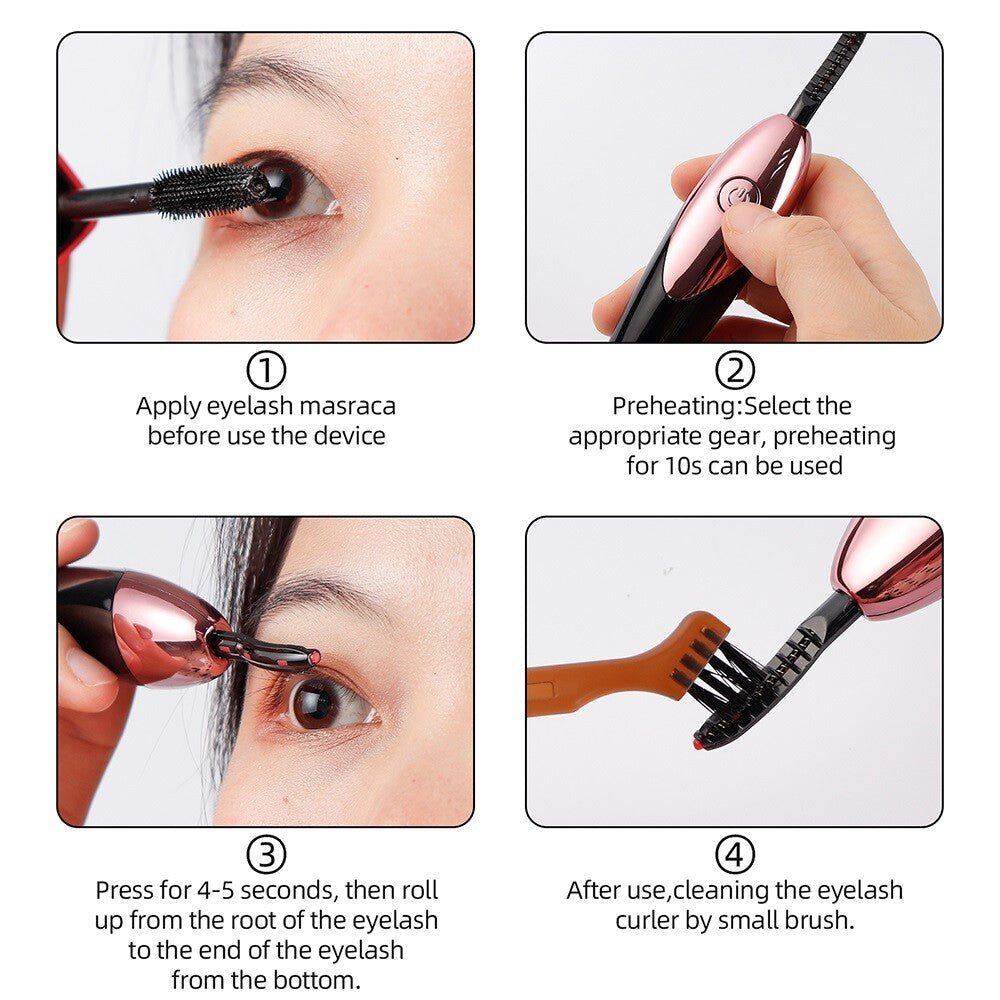 ①
Apply eyelash masraca before use the device

②
Preheating:Select the appropriate gear, preheating for 10s can be used

③
Press for 4-5 seconds, then roll up from the root of the eyelash to the end of the eyelash from the bottom.

④
After use,cleaning the eyelash curler by small brush.