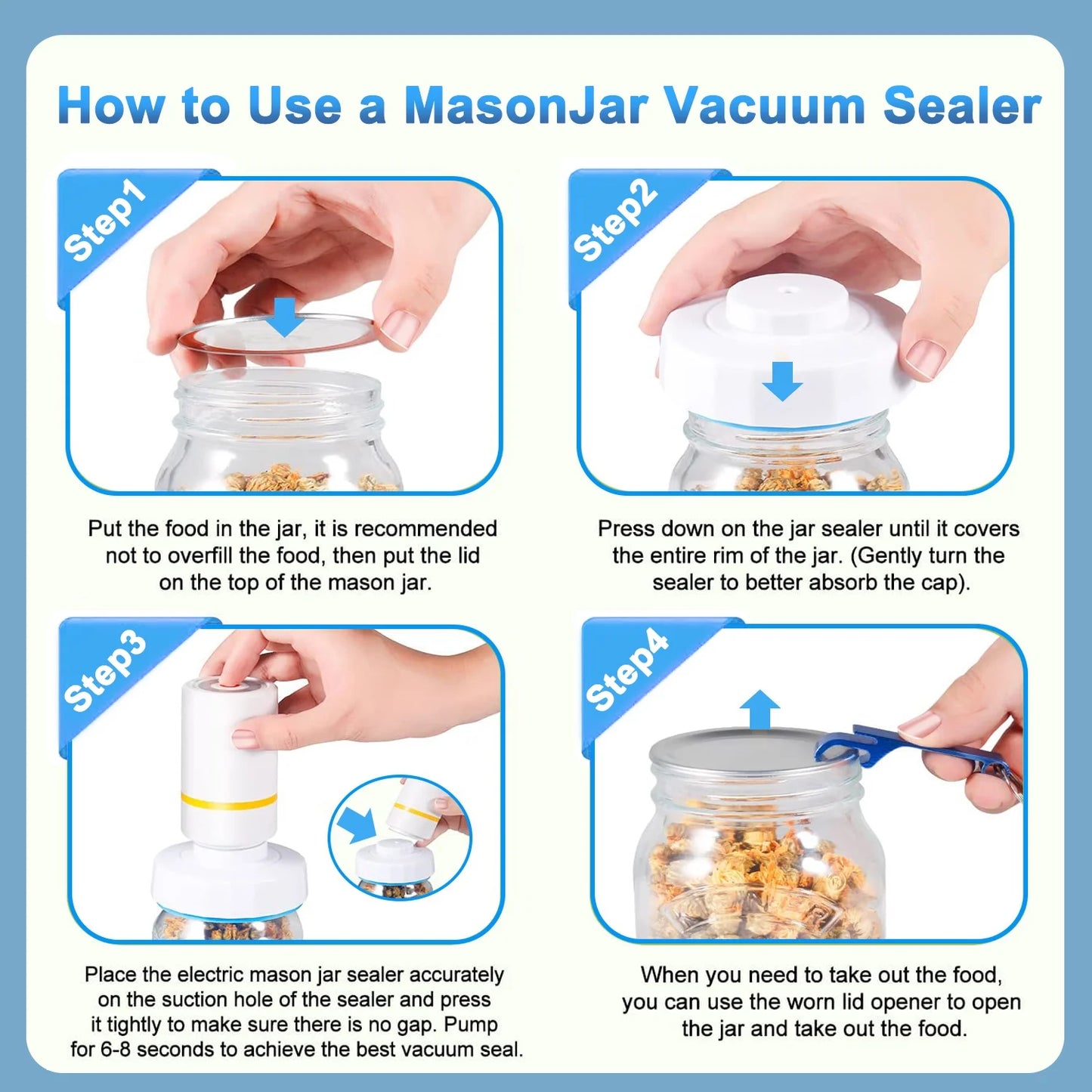 How to Use a MasonJar Vacuum Sealer

Step1

Put the food in the jar, it is recommended not to overfill the food, then put the lid on the top of the mason jar.

Step2

Press down on the jar sealer until it covers the entire rim of the jar. (Gently turn the sealer to better absorb the cap).

Step3

Place the electric mason jar sealer accurately on the suction hole of the sealer and press it tightly to make sure there is no gap. Pump for 6-8 seconds to achieve the best vacuum seal.

Step4

When you need to take out the food, you can use the worn lid opener to open the jar and take out the food.