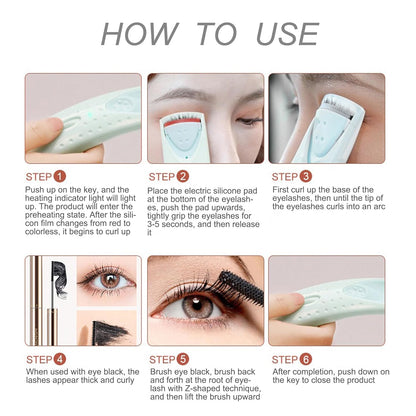 HOW TO USE

STEP 1
Push up on the key, and the heating indicator light will light up. The product will enter the preheating state. After the silicon film changes from red to colorless, it begins to curl up

STEP 2
Place the electric silicone pad at the bottom of the eyelashes, push the pad upwards, tightly grip the eyelashes for 3-5 seconds, and then release it

STEP 3
First curl up the base of the eyelashes, then until the tip of the eyelashes curls into an arc

STEP 4
When used with eye black, the lashes appear thick and curly

STEP 5
Brush eye black, brush back and forth at the root of eyelash with Z-shaped technique, and then lift the brush upward

STEP 6
After completion, push down on the key to close the product