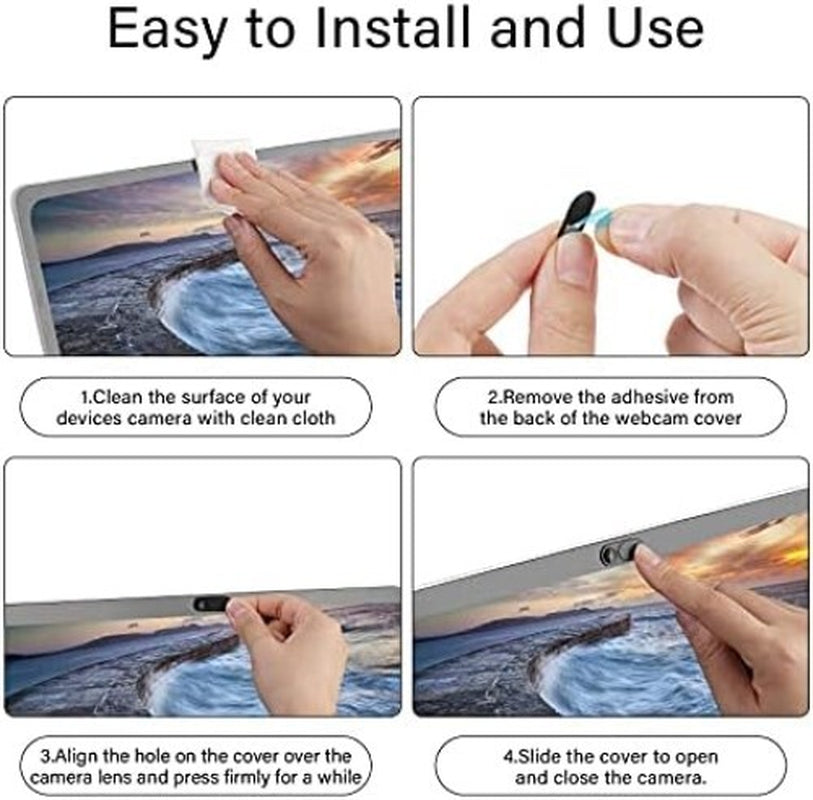 Easy to Install and Use

1.Clean the surface of your devices camera with clean cloth

2.Remove the adhesive from the back of the webcam cover

3.Align the hole on the cover over the camera lens and press firmly for a while

4.Slide the cover to open and close the camera.