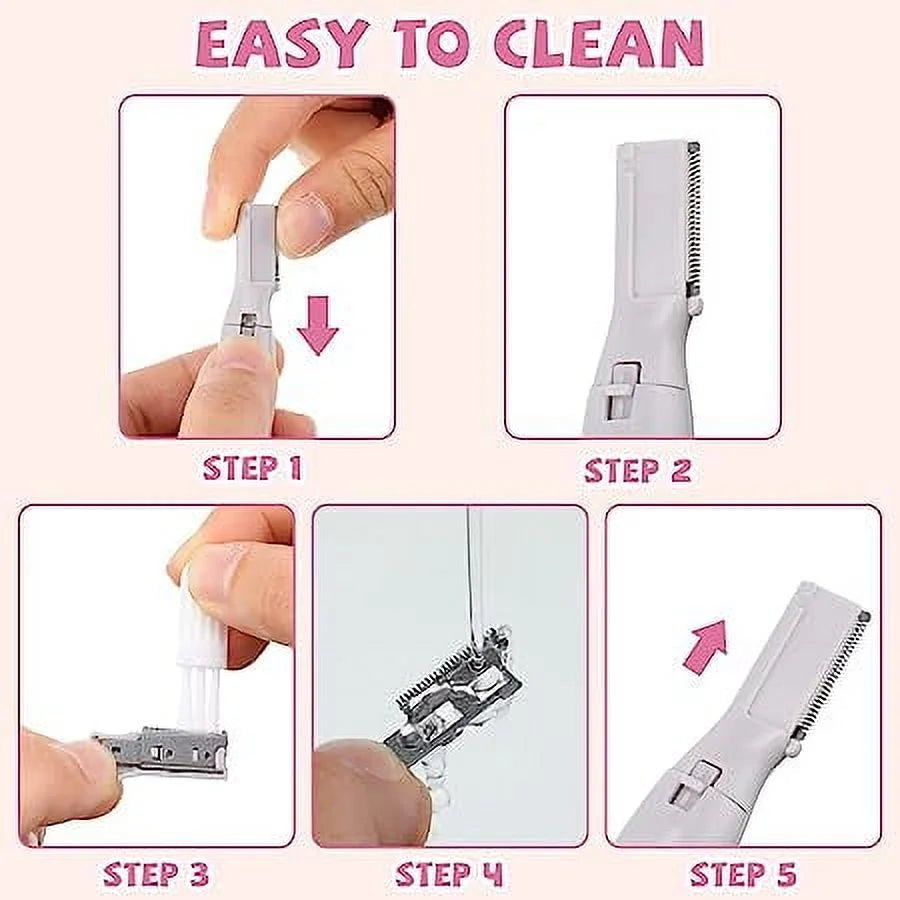 EASY TO CLEAN

STEP 1

STEP 2

STEP 3

STEP 4

STEP 5