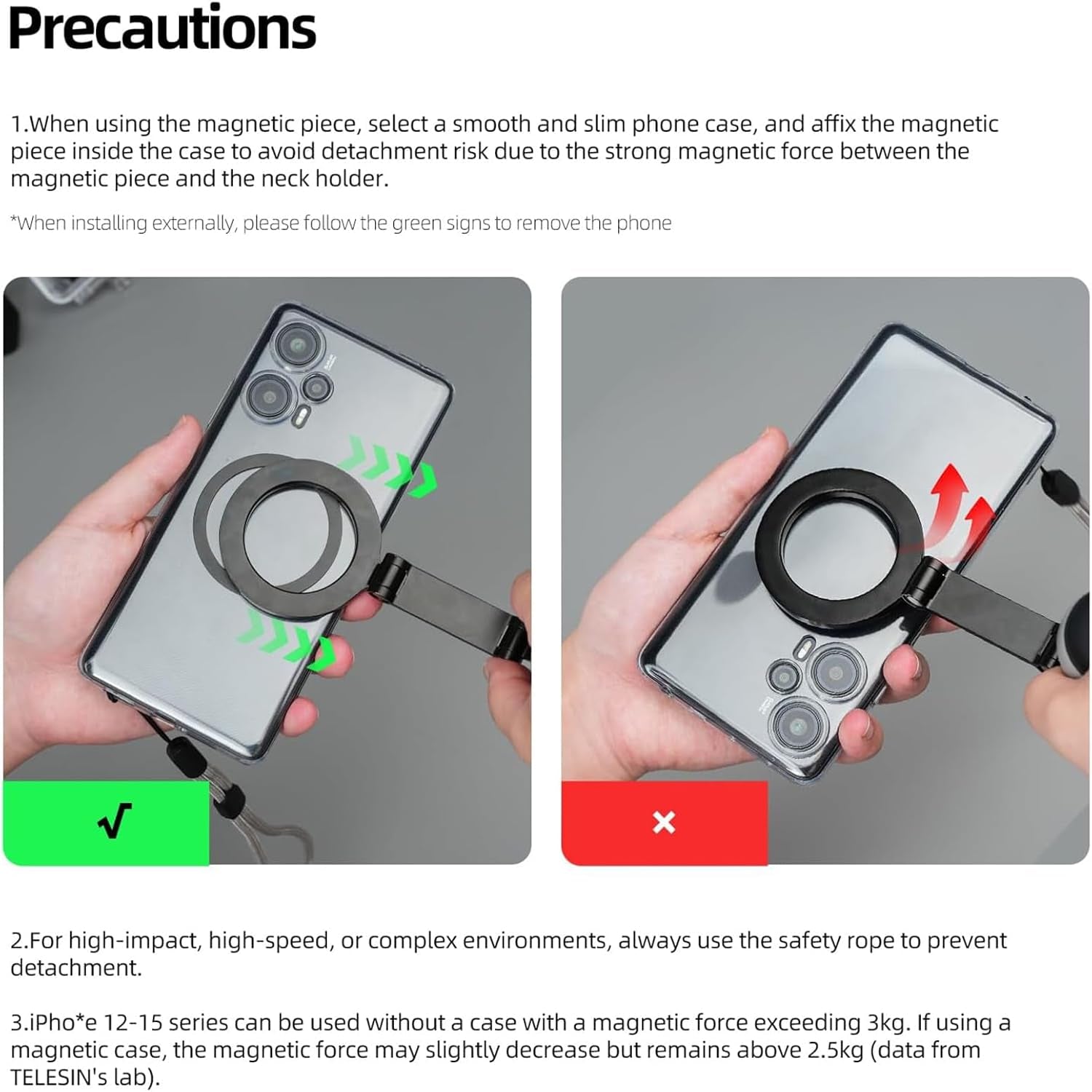 Precautions

1.When using the magnetic piece, select a smooth and slim phone case, and affix the magnetic piece inside the case to avoid detachment risk due to the strong magnetic force between the magnetic piece and the neck holder.

*When installing externally, please follow the green signs to remove the phone

√

×

2.For high-impact, high-speed, or complex environments, always use the safety rope to prevent detachment.

3.iPho*e 12-15 series can be used without a case with a magnetic force exceeding 3kg. If using a magnetic case, the magnetic force may slightly decrease but remains above 2.5kg (data from TELESIN's lab).