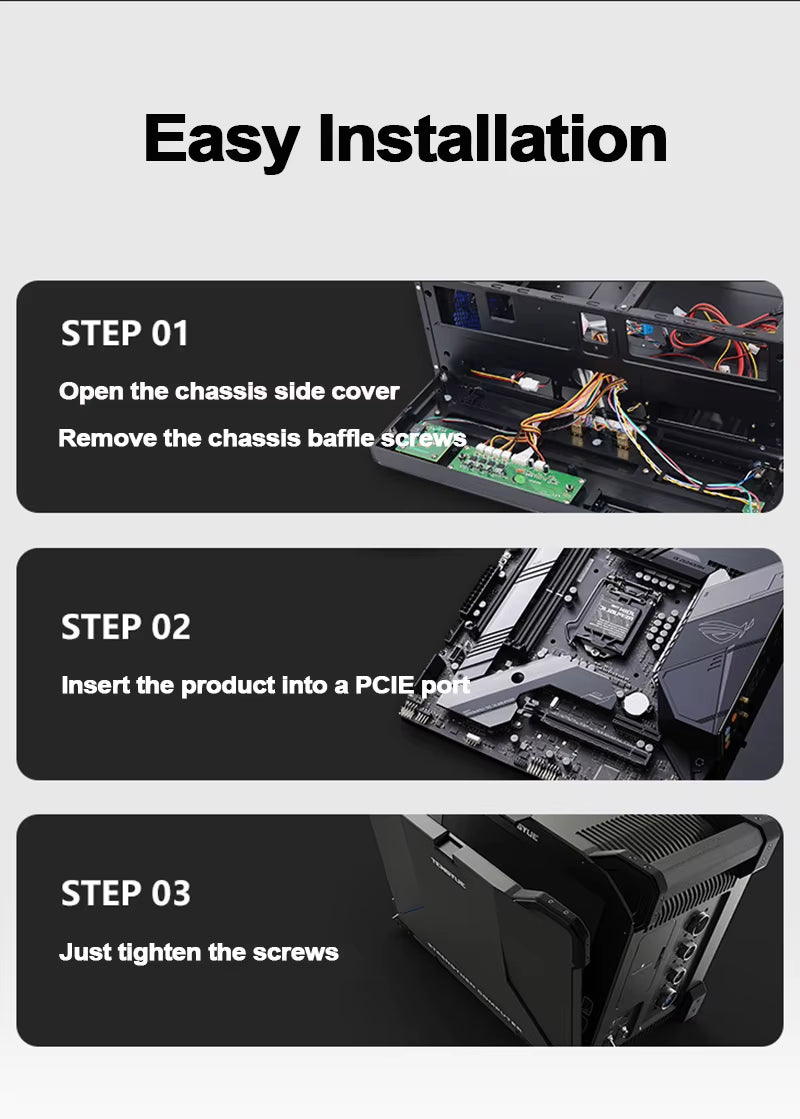 Easy Installation

STEP 01

Open the chassis side cover

Remove the chassis baffle screws

STEP 02

Insert the product into a PCIE port

STEP 03

Just tighten the screws