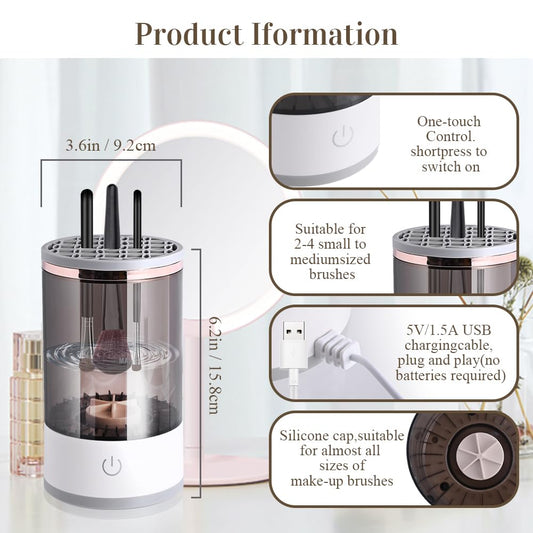 Product Iformation

3.6in / 9.2cm

6.2in / 15.8cm

One-touch Control. shortpress to switch on

Suitable for 2-4 small to mediumsized brushes

5V/1.5A USB chargingcable, plug and play(no batteries required)

Silicone cap,suitable for almost all sizes of make-up brushes