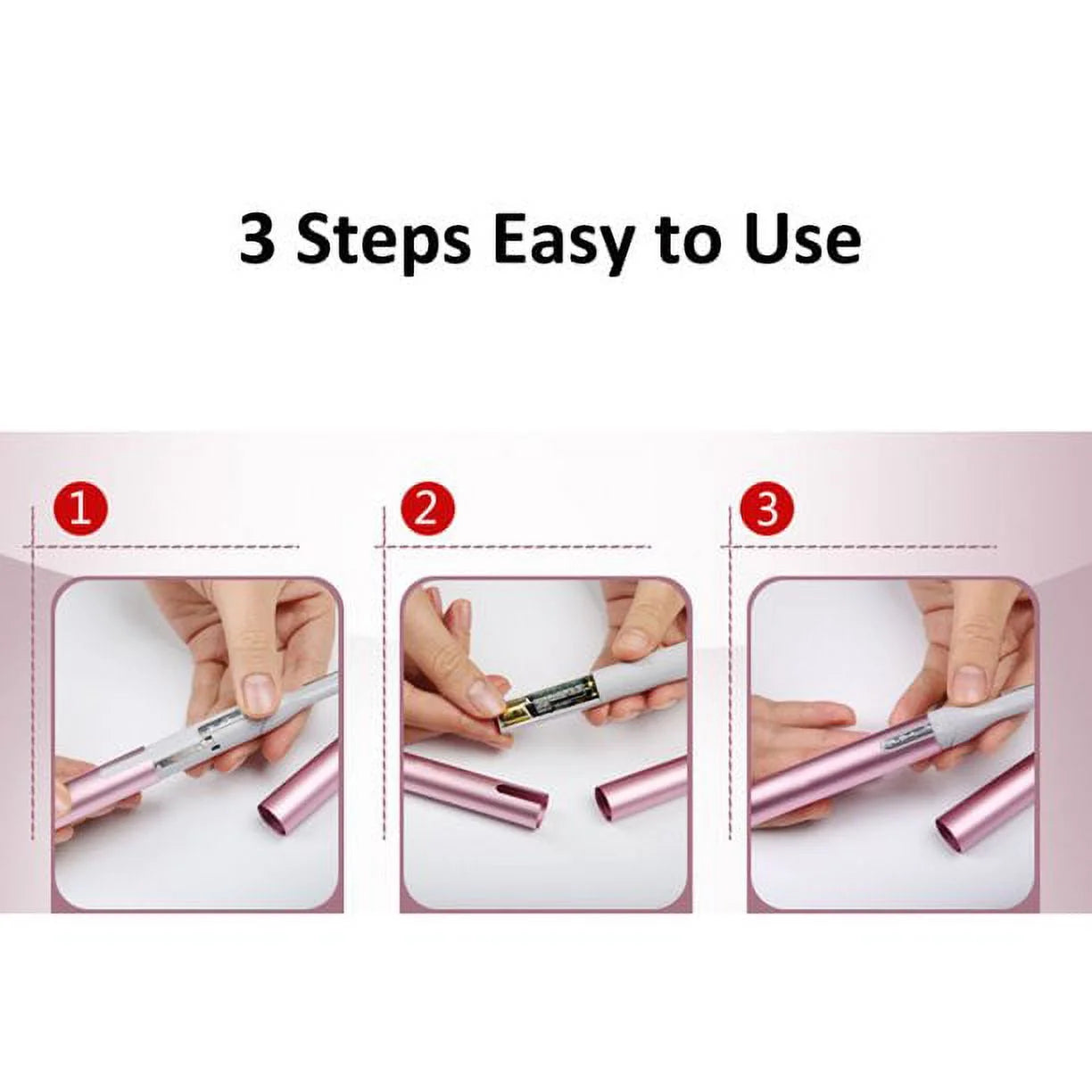 3 Steps Easy to Use

1

2

3