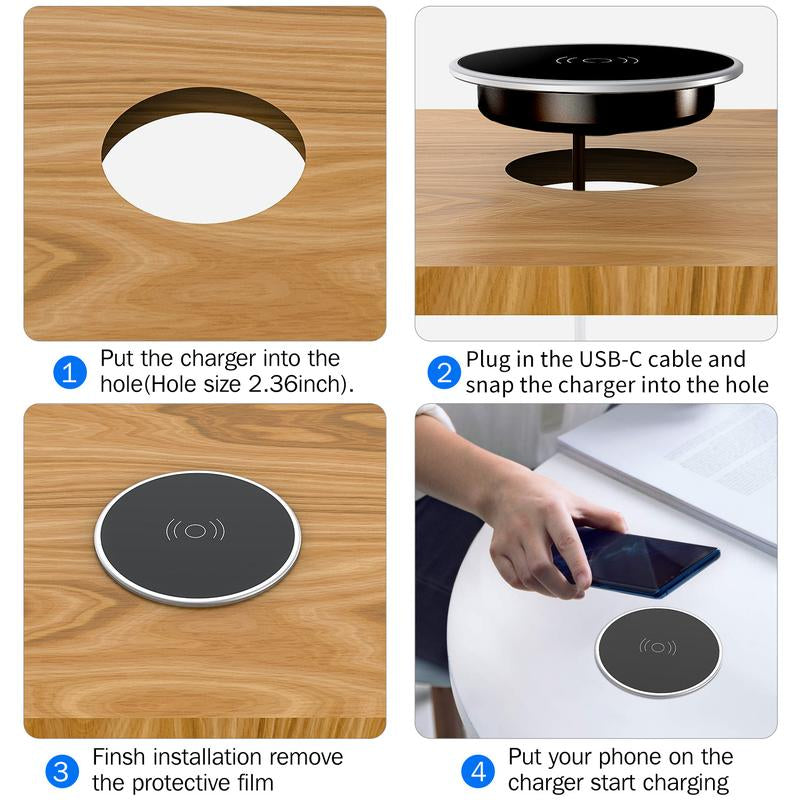 1 Put the charger into the hole(Hole size 2.36inch).

2 Plug in the USB-C cable and snap the charger into the hole

3 Finsh installation remove the protective film

4 Put your phone on the charger start charging